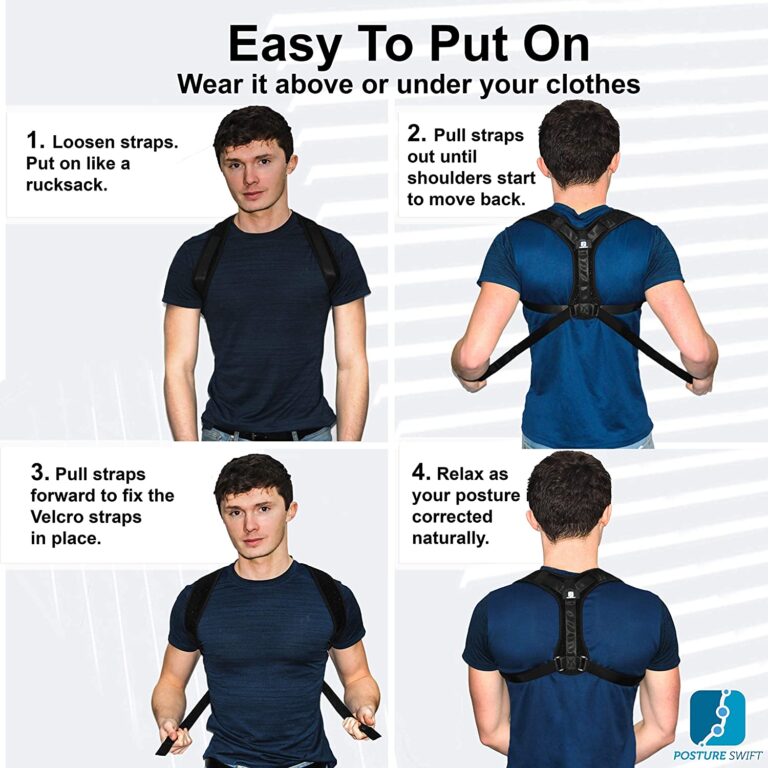 Easy To Put On
Wear it above or under your clothes

1. Loosen straps. Put on like a rucksack.

2. Pull straps out until shoulders start to move back.

3. Pull straps forward to fix the Velcro straps in place.

4. Relax as your posture corrected naturally.

POSTURE SWIFT